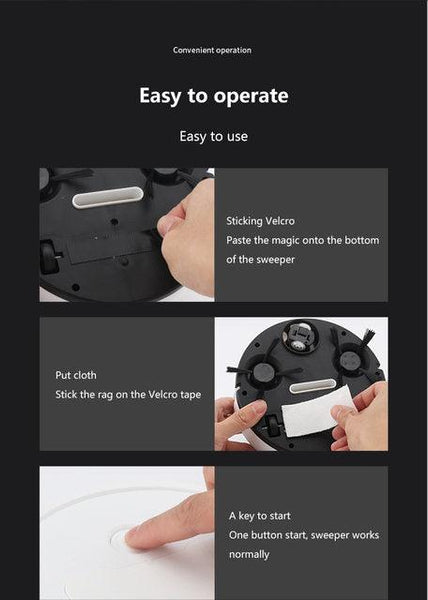 Convenient operation

Easy to operate

Easy to use

Sticking Velcro
Paste the magic onto the bottom of the sweeper

Put cloth
Stick the rag on the Velcro tape

A key to start
One button start, sweeper works normally