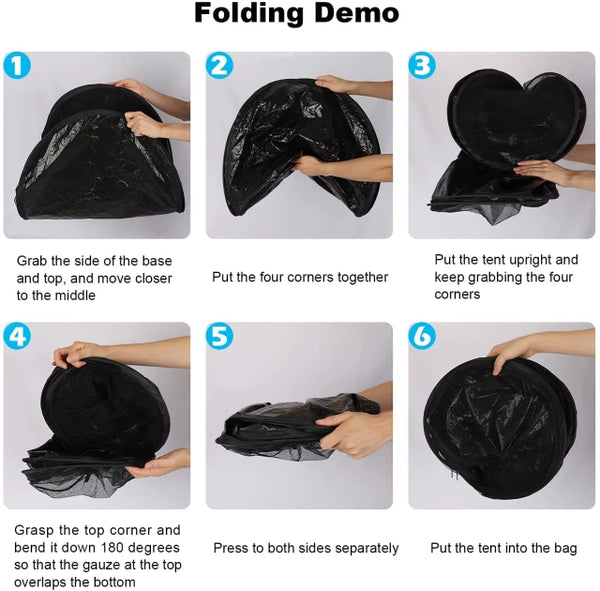 Folding Demo

1

Grab the side of the base and top, and move closer to the middle

2

Put the four corners together

3

Put the tent upright and keep grabbing the four corners

4

Grasp the top corner and bend it down 180 degrees so that the gauze at the top overlaps the bottom

5

Press to both sides separately

6

Put the tent into the bag