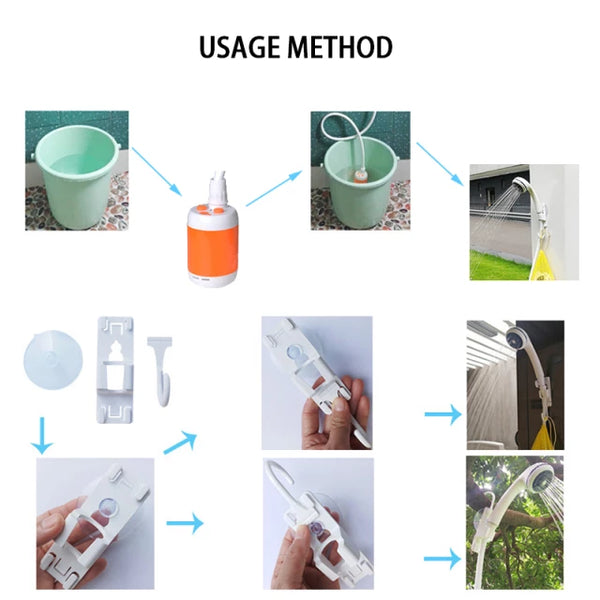 USAGE METHOD