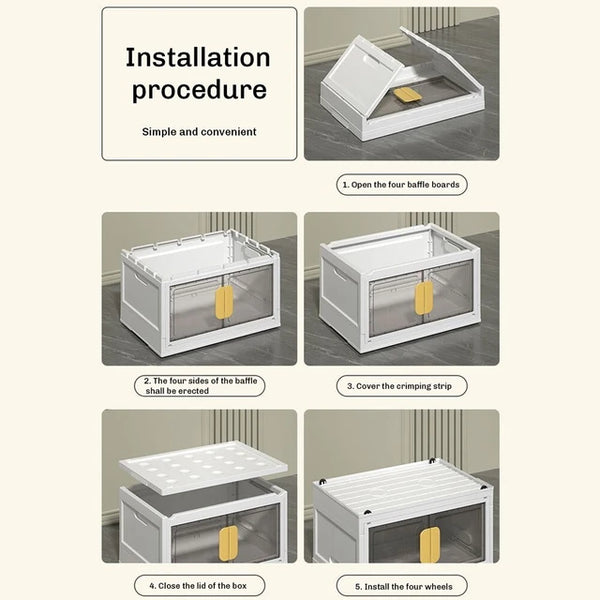 Installation procedure

Simple and convenient

1. Open the four baffle boards

2. The four sides of the baffle shall be erected

3. Cover the crimping strip

4. Close the lid of the box

5. Install the four wheels