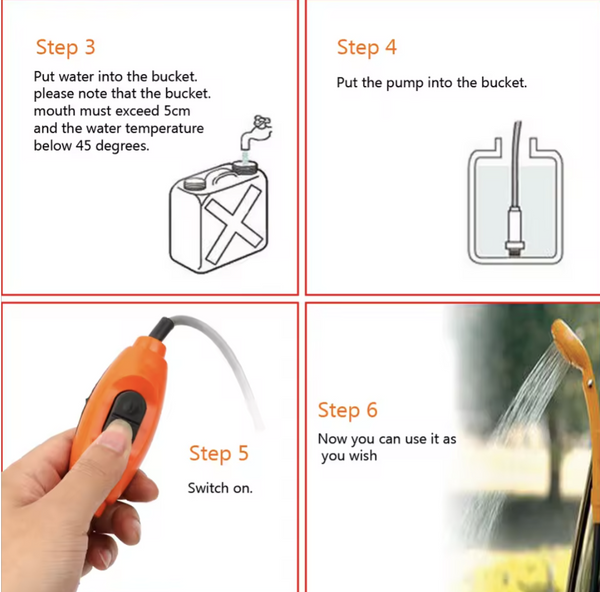 Step 3

Put water into the bucket. please note that the bucket. mouth must exceed 5cm and the water temperature below 45 degrees.

Step 4

Put the pump into the bucket.

Step 5

Switch on.

Step 6

Now you can use it as you wish