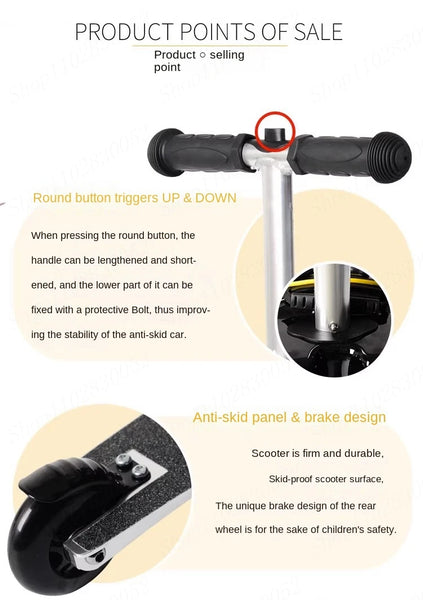 PRODUCT POINTS OF SALE

Product ○ selling point

Round button triggers UP & DOWN

When pressing the round button, the handle can be lengthened and shortened, and the lower part of it can be fixed with a protective Bolt, thus improving the stability of the anti-skid car.

Anti-skid panel & brake design

Scooter is firm and durable,

Skid-proof scooter surface,

The unique brake design of the rear wheel is for the sake of children's safety.