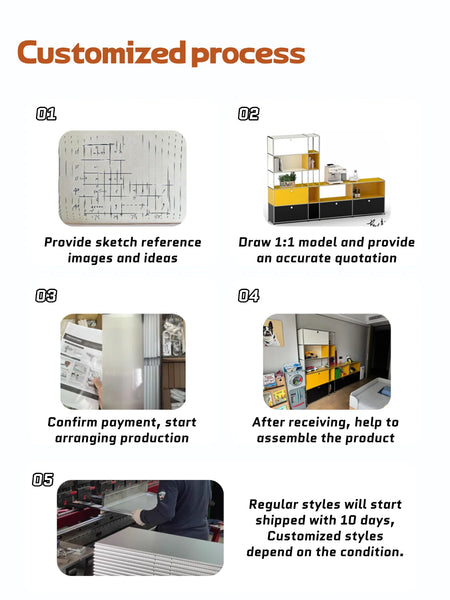 Customized process

01

Provide sketch reference images and ideas

02

Draw 1:1 model and provide an accurate quotation

03

Confirm payment, start arranging production

04

After receiving, help to assemble the product

05

Regular styles will start shipped with 10 days, Customized styles depend on the condition.